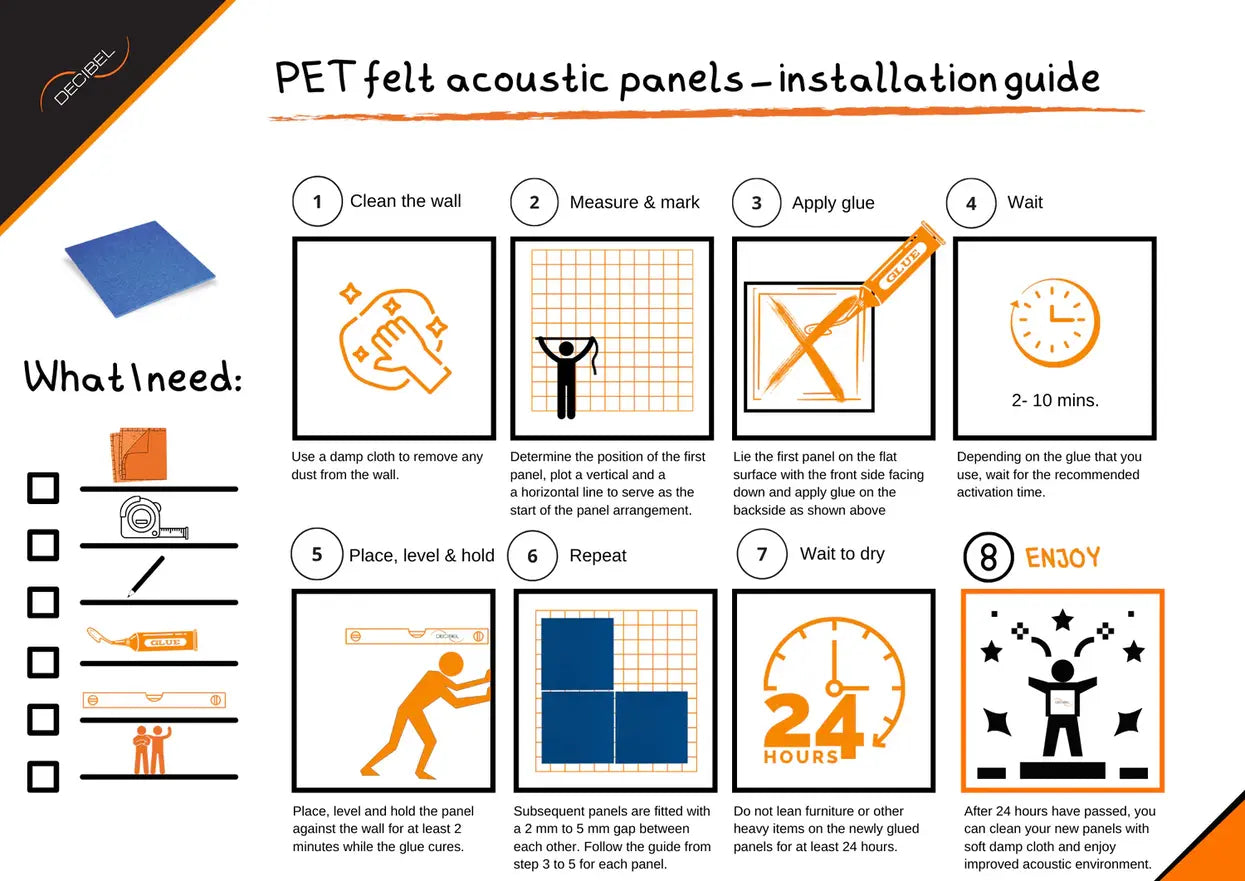 DECIBEL

PET felt acoustic panels – installation guide

What I need:

GLUE

1 Clean the wall

Use a damp cloth to remove any dust from the wall.

2 Measure & mark

Determine the position of the first panel, plot a vertical and a a horizontal line to serve as the start of the panel arrangement.

3 Apply glue

GLUE

Lie the first panel on the flat surface with the front side facing down and apply glue on the backside as shown above

4 Wait

2- 10 mins.

Depending on the glue that you use, wait for the recommended activation time.

5 Place, level & hold

DECIBEL

Place, level and hold the panel against the wall for at least 2 minutes while the glue cures.

6 Repeat

Subsequent panels are fitted with a 2 mm to 5 mm gap between each other. Follow the guide from step 3 to 5 for each panel.

7 Wait to dry

24 HOURS

Do not lean furniture or other heavy items on the newly glued panels for at least 24 hours.

8 ENJOY

After 24 hours have passed, you can clean your new panels with soft damp cloth and enjoy improved acoustic environment.