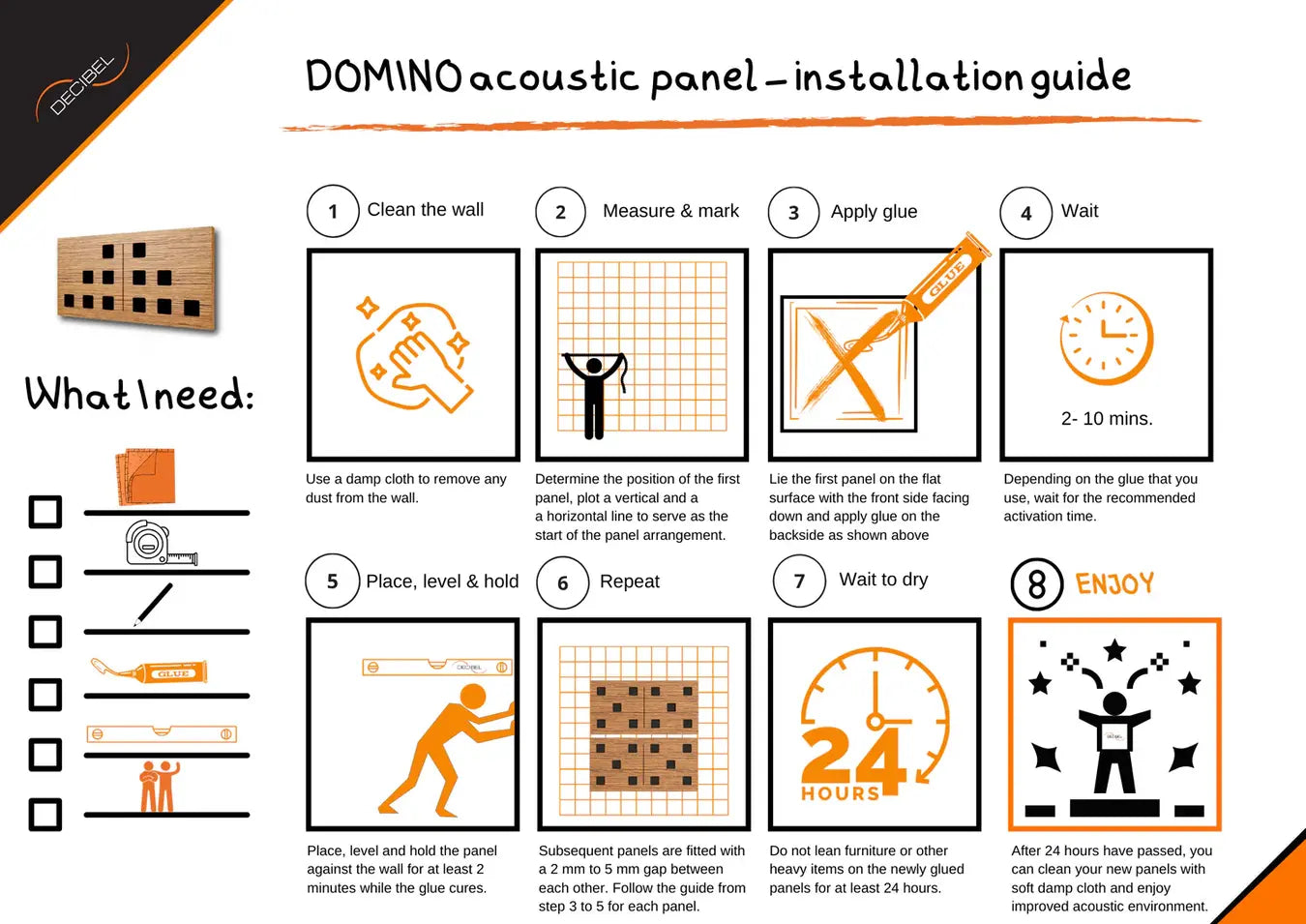 DECIBEL

DOMINO acoustic panel – installation guide

What I need:

GLUE

1 Clean the wall

Use a damp cloth to remove any dust from the wall.

2 Measure & mark

Determine the position of the first panel, plot a vertical and a a horizontal line to serve as the start of the panel arrangement.

3 Apply glue

GLUE

Lie the first panel on the flat surface with the front side facing down and apply glue on the backside as shown above

4 Wait

2- 10 mins.

Depending on the glue that you use, wait for the recommended activation time.

5 Place, level & hold

DECIBEL

Place, level and hold the panel against the wall for at least 2 minutes while the glue cures.

6 Repeat

Subsequent panels are fitted with a 2 mm to 5 mm gap between each other. Follow the guide from step 3 to 5 for each panel.

7 Wait to dry

24 HOURS

Do not lean furniture or other heavy items on the newly glued panels for at least 24 hours.

8 ENJOY

DECIBEL

After 24 hours have passed, you can clean your new panels with soft damp cloth and enjoy improved acoustic environment.